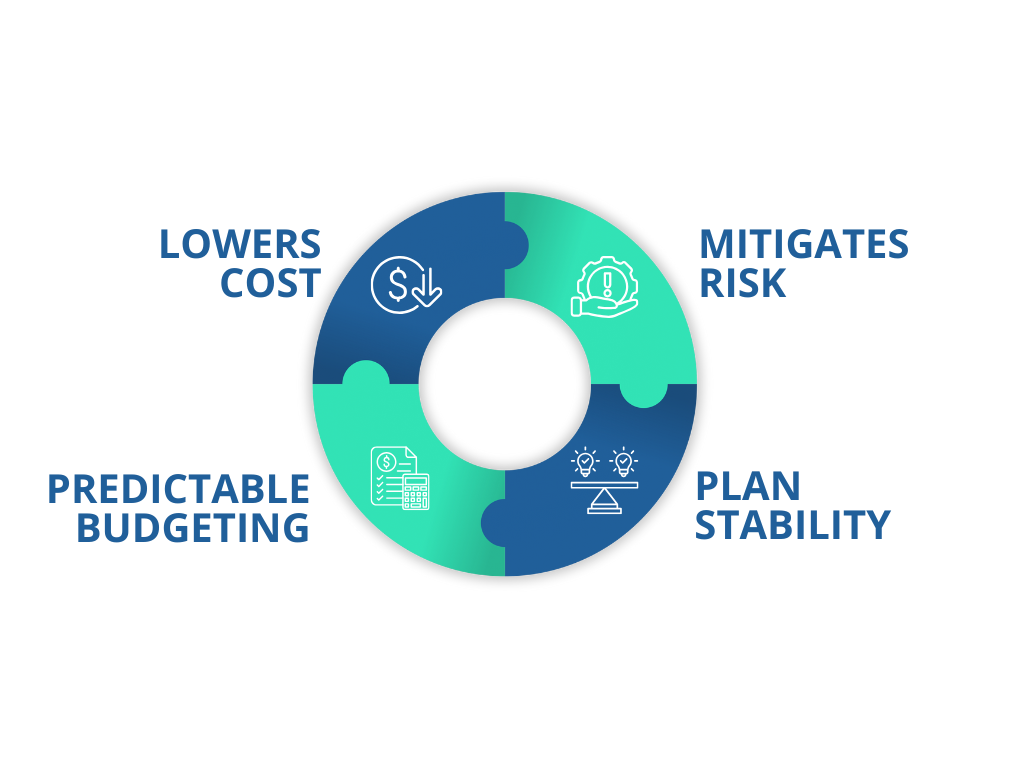 LOWERS COST

MITIGATES RISK

PREDICTABLE BUDGETING

PLAN STABILITY